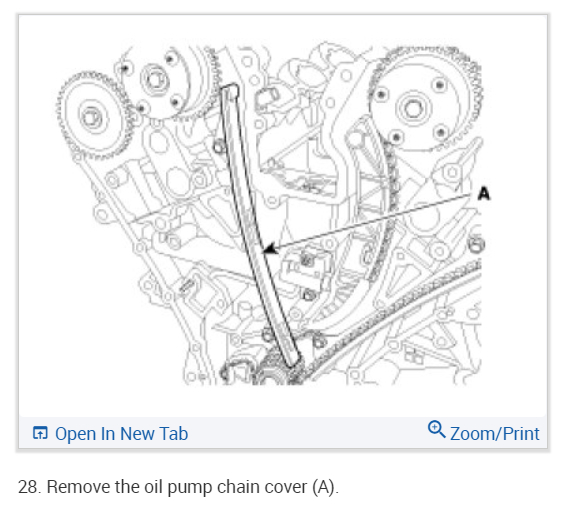 A

Open In New Tab

Zoom/Print

28. Remove the oil pump chain cover (A).