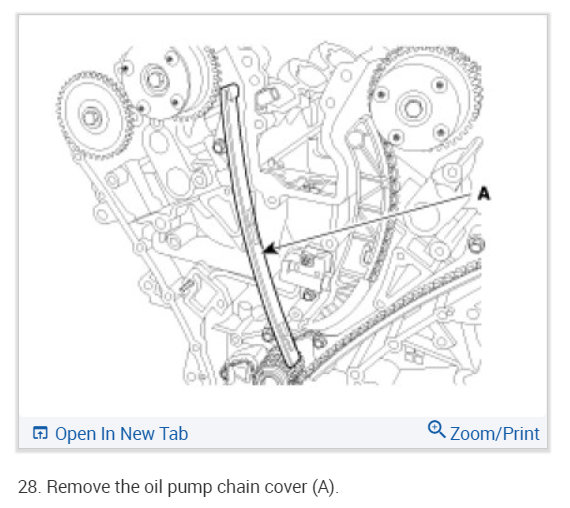 A

Open In New Tab

Zoom/Print

28. Remove the oil pump chain cover (A).