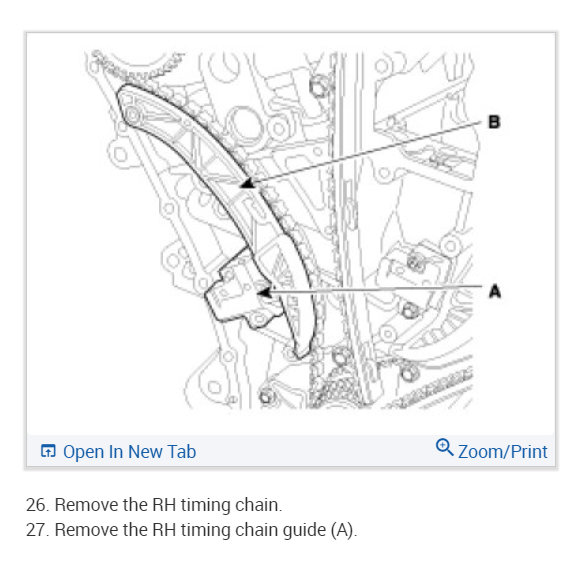 B

A

Open In New Tab

Zoom/Print

26. Remove the RH timing chain.
27. Remove the RH timing chain guide (A).