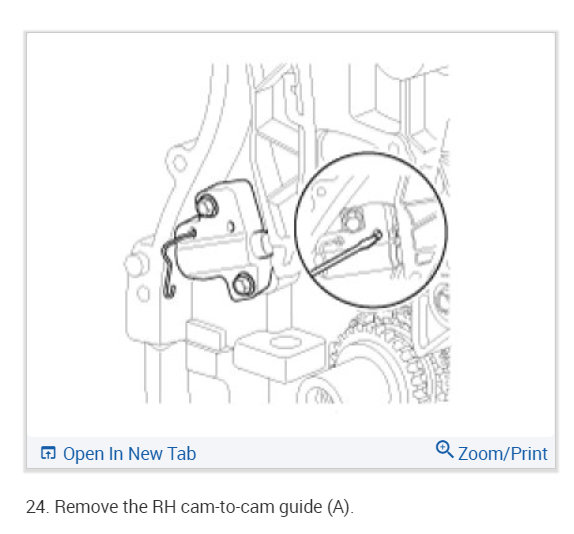 Open In New Tab

Zoom/Print

24. Remove the RH cam-to-cam guide (A).