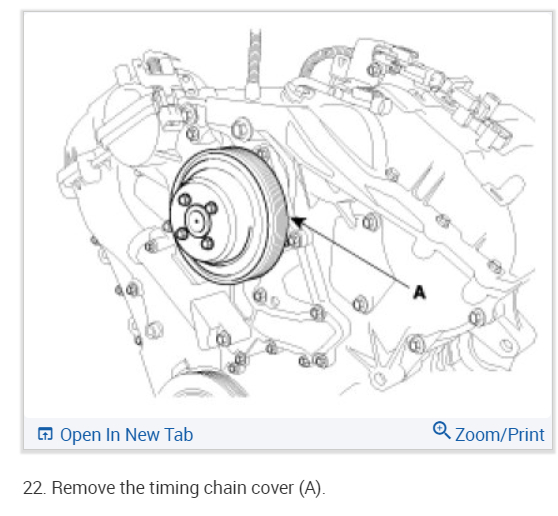 A

Open In New Tab

Zoom/Print

22. Remove the timing chain cover (A).