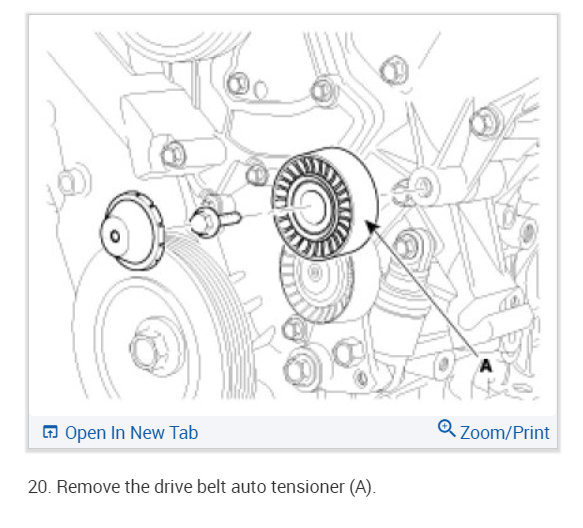 A

Open In New Tab

Zoom/Print

20. Remove the drive belt auto tensioner (A).