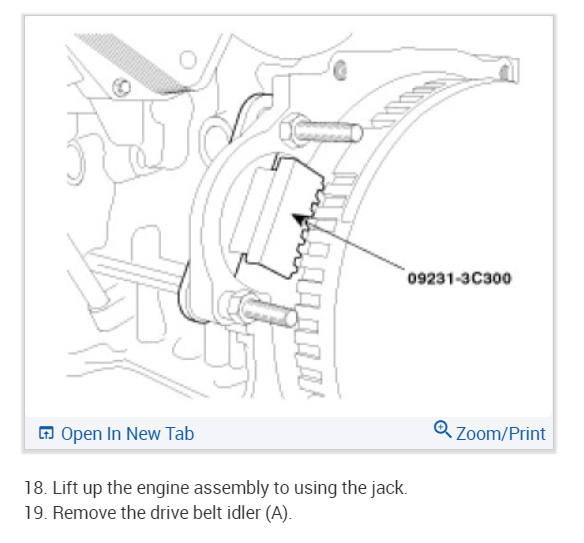 09231-3C300

Open In New Tab

Zoom/Print

18. Lift up the engine assembly to using the jack.
19. Remove the drive belt idler (A).