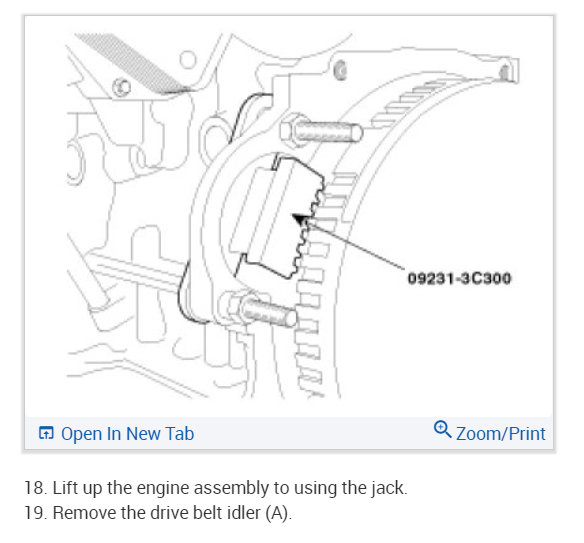 09231-3C300

Open In New Tab

Zoom/Print

18. Lift up the engine assembly to using the jack.
19. Remove the drive belt idler (A).