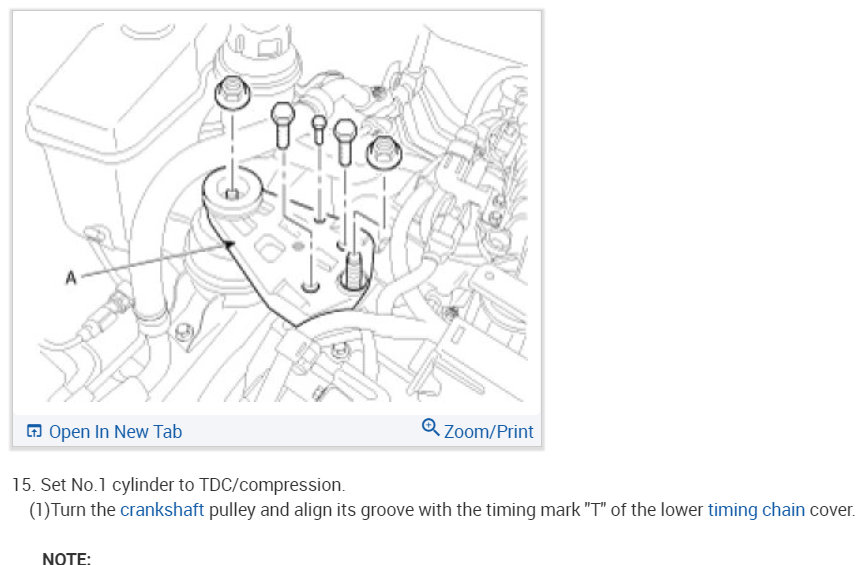 A

Open In New Tab
Zoom/Print

15. Set No.1 cylinder to TDC/compression.
(1)Turn the crankshaft pulley and align its groove with the timing mark "T" of the lower timing chain cover.

NOTE: