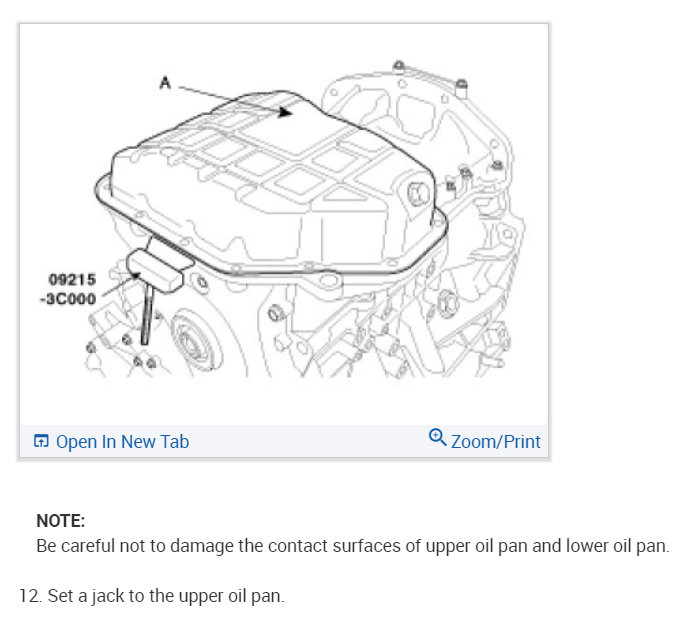 A

09215
-3C000

Open In New Tab

Zoom/Print

NOTE:
Be careful not to damage the contact surfaces of upper oil pan and lower oil pan.

12. Set a jack to the upper oil pan.