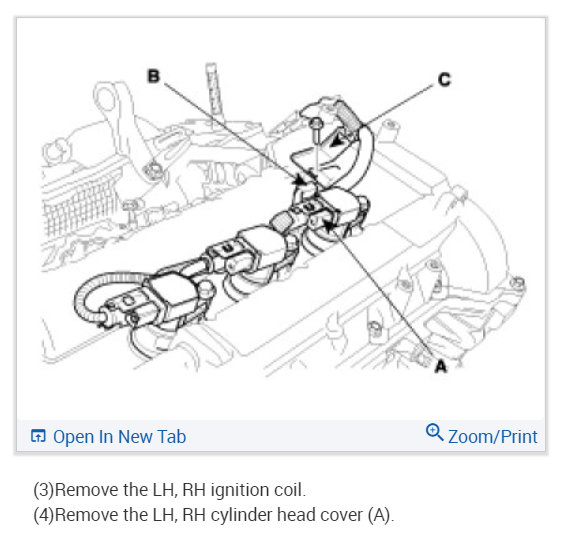 B
C
A

Open In New Tab
Zoom/Print

(3)Remove the LH, RH ignition coil.
(4)Remove the LH, RH cylinder head cover (A).