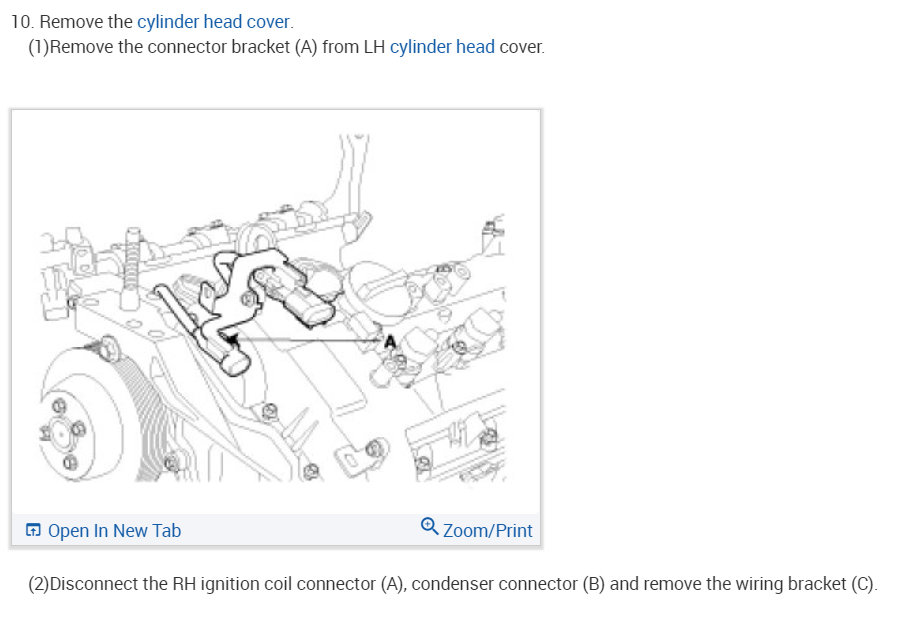 10. Remove the cylinder head cover.

(1)Remove the connector bracket (A) from LH cylinder head cover.

A

Open In New Tab

Zoom/Print

(2)Disconnect the RH ignition coil connector (A), condenser connector (B) and remove the wiring bracket (C).