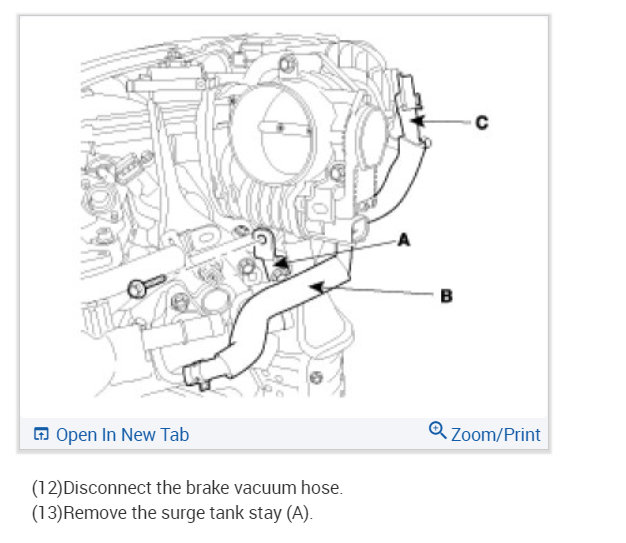 C

A

B

Open In New Tab

Zoom/Print

(12)Disconnect the brake vacuum hose.
(13)Remove the surge tank stay (A).