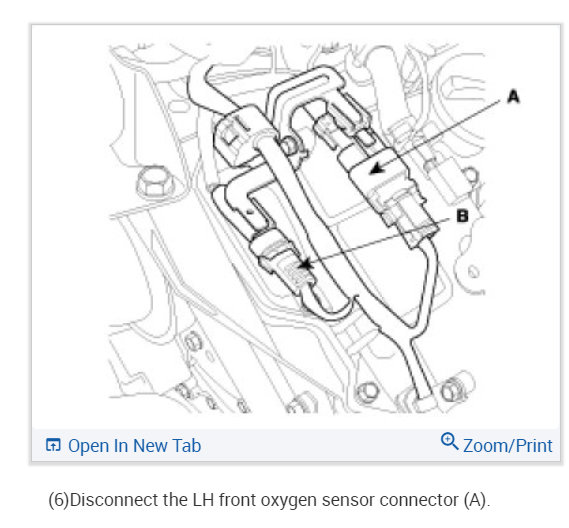 A

B

Open In New Tab

Zoom/Print

(6)Disconnect the LH front oxygen sensor connector (A).