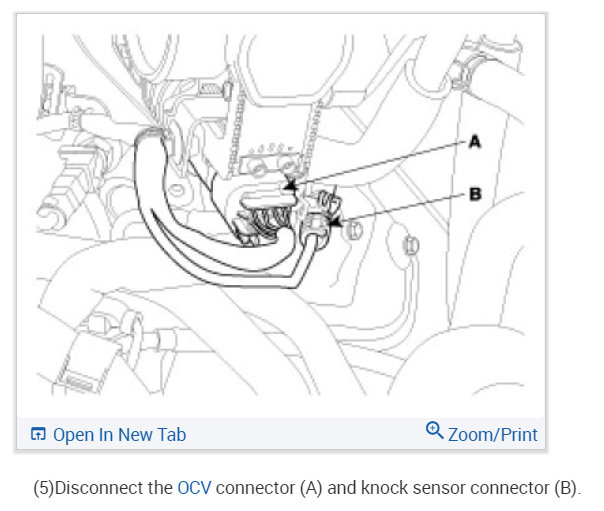 A
B

Open In New Tab
Zoom/Print

(5)Disconnect the OCV connector (A) and knock sensor connector (B).