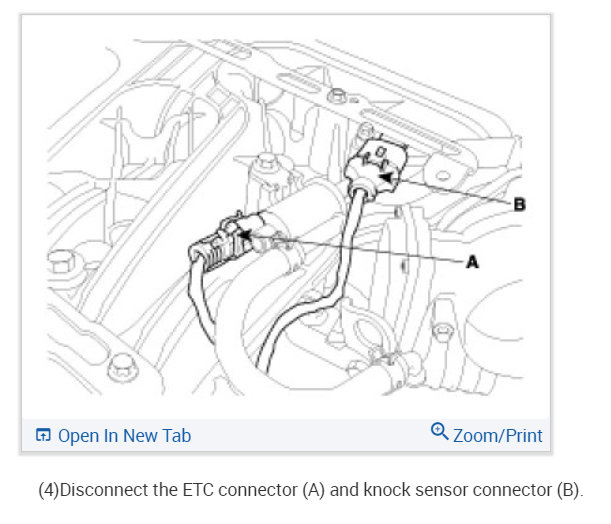 B

A

Open In New Tab

Zoom/Print

(4)Disconnect the ETC connector (A) and knock sensor connector (B).