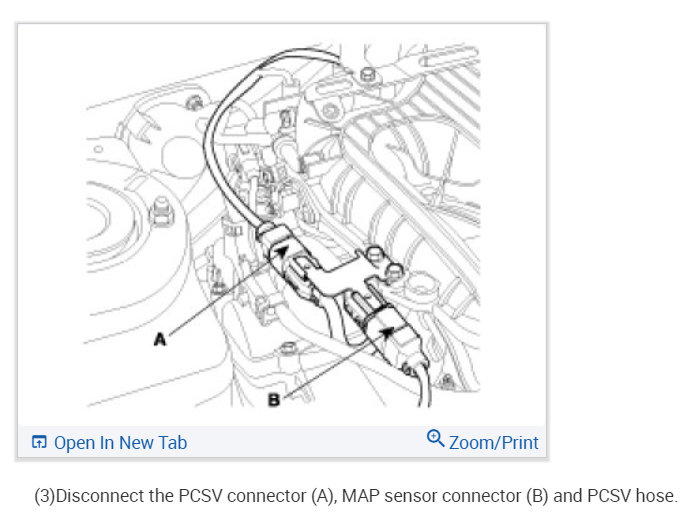 A

B

Open In New Tab

Zoom/Print

(3)Disconnect the PCSV connector (A), MAP sensor connector (B) and PCSV hose.