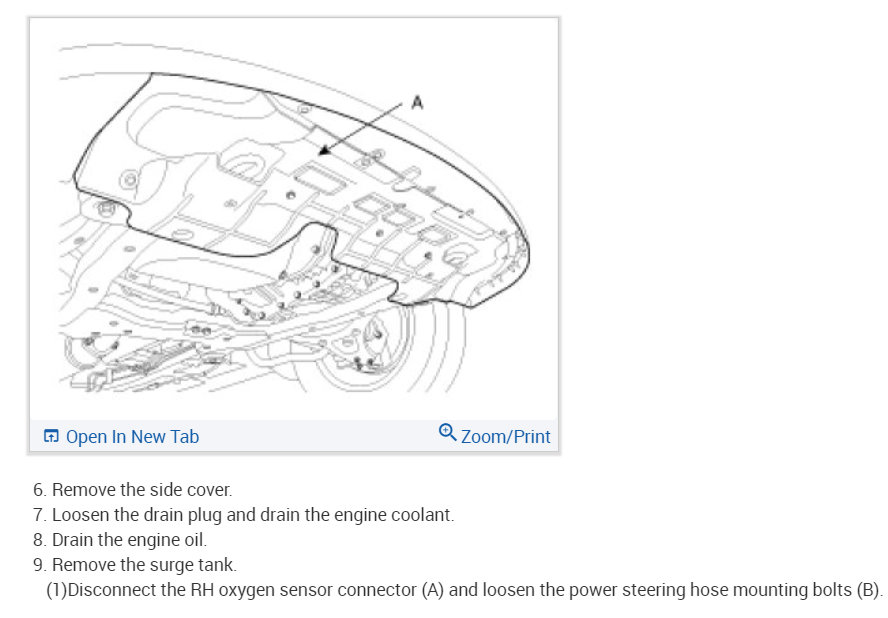 A

Open In New Tab

Zoom/Print

6. Remove the side cover.
7. Loosen the drain plug and drain the engine coolant.
8. Drain the engine oil.
9. Remove the surge tank.
(1)Disconnect the RH oxygen sensor connector (A) and loosen the power steering hose mounting bolts (B).