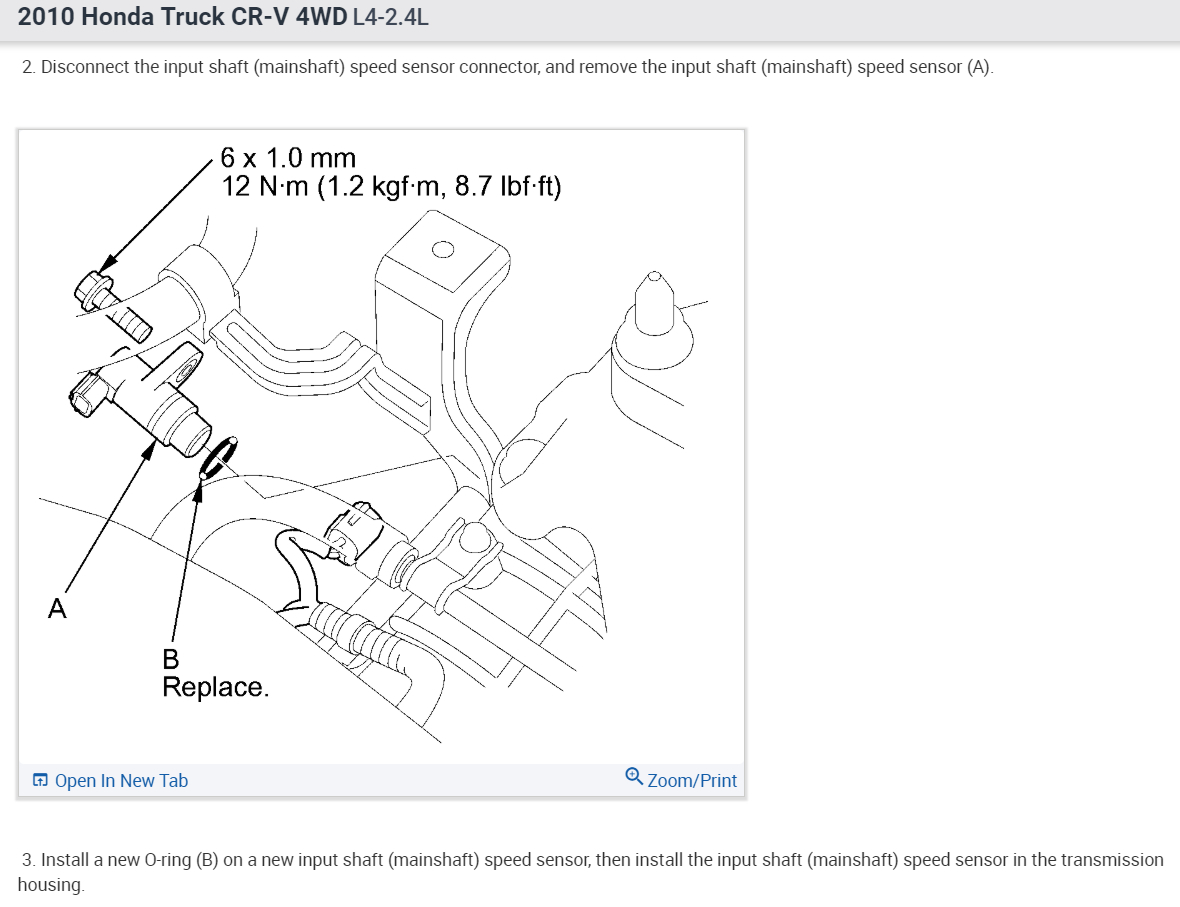 2010 Honda Truck CR-V 4WD L4-2.4L

2. Disconnect the input shaft (mainshaft) speed sensor connector, and remove the input shaft (mainshaft) speed sensor (A).

6 x 1.0 mm
12 N·m (1.2 kgf·m, 8.7 lbf·ft)

A

B
Replace.

Open In New Tab

Zoom/Print

3. Install a new O-ring (B) on a new input shaft (mainshaft) speed sensor, then install the input shaft (mainshaft) speed sensor in the transmission housing.