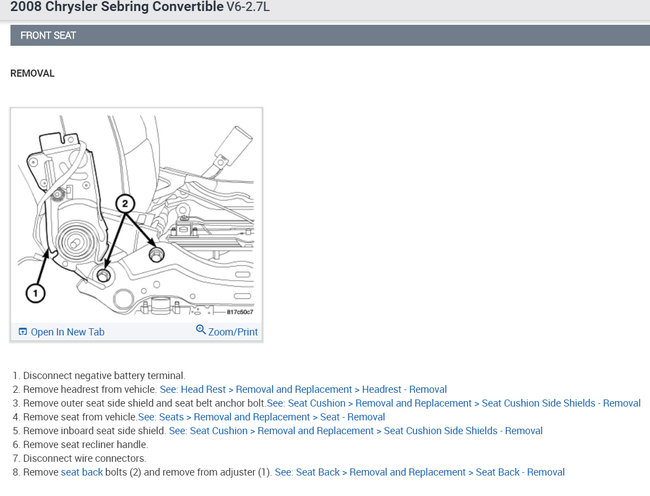 2008 Chrysler Sebring Convertible V6-2.7L

FRONT SEAT

REMOVAL

2

1

817c50c7

Open In New Tab

Zoom/Print

1. Disconnect negative battery terminal.
2. Remove headrest from vehicle. See: Head Rest > Removal and Replacement > Headrest - Removal
3. Remove outer seat side shield and seat belt anchor bolt.See: Seat Cushion > Removal and Replacement > Seat Cushion Side Shields - Removal
4. Remove seat from vehicle.See: Seats > Removal and Replacement > Seat - Removal
5. Remove inboard seat side shield. See: Seat Cushion > Removal and Replacement > Seat Cushion Side Shields - Removal
6. Remove seat recliner handle.
7. Disconnect wire connectors.
8. Remove seat back bolts (2) and remove from adjuster (1). See: Seat Back > Removal and Replacement > Seat Back - Removal