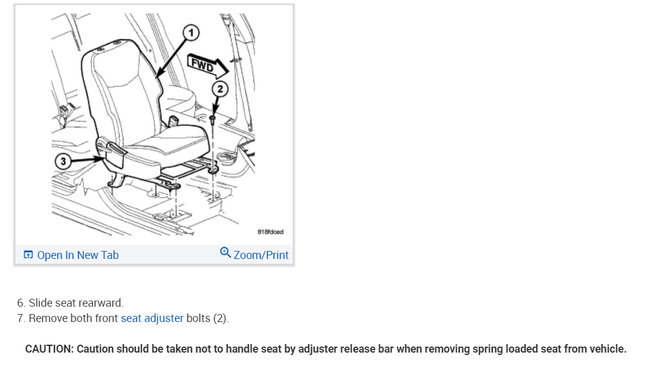 1
FWD
2
3
818fdoad

Open In New Tab
Zoom/Print

6. Slide seat rearward.
7. Remove both front seat adjuster bolts (2).

CAUTION: Caution should be taken not to handle seat by adjuster release bar when removing spring loaded seat from vehicle.