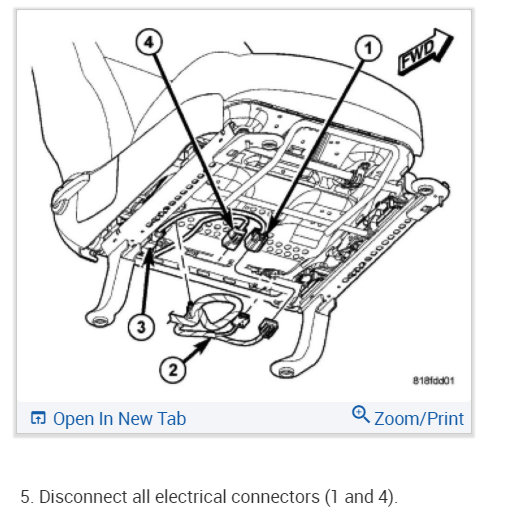 4
1
FWD
3
2
818fdd01
Open In New Tab
Zoom/Print

5. Disconnect all electrical connectors (1 and 4).