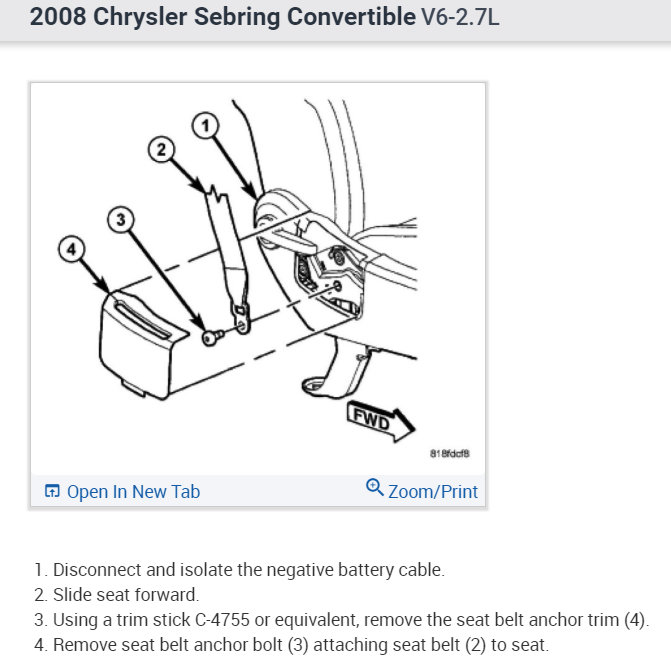 2008 Chrysler Sebring Convertible V6-2.7L

1
2
3
4
FWD
818fdcf8

Open In New Tab
Zoom/Print

1. Disconnect and isolate the negative battery cable.
2. Slide seat forward.
3. Using a trim stick C-4755 or equivalent, remove the seat belt anchor trim (4).
4. Remove seat belt anchor bolt (3) attaching seat belt (2) to seat.