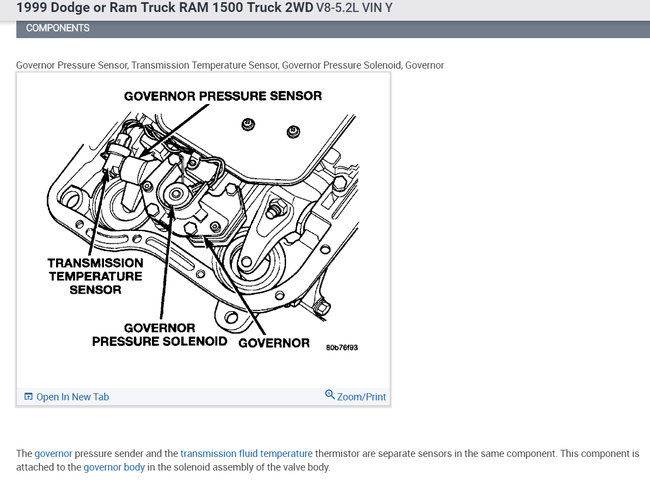 1999 Dodge or Ram Truck RAM 1500 Truck 2WD V8-5.2L VIN Y

COMPONENTS

Governor Pressure Sensor, Transmission Temperature Sensor, Governor Pressure Solenoid, Governor

GOVERNOR PRESSURE SENSOR

TRANSMISSION TEMPERATURE SENSOR

GOVERNOR PRESSURE SOLENOID

GOVERNOR

80b76f93

Open In New Tab

Zoom/Print

The governor pressure sender and the transmission fluid temperature thermistor are separate sensors in the same component. This component is attached to the governor body in the solenoid assembly of the valve body.