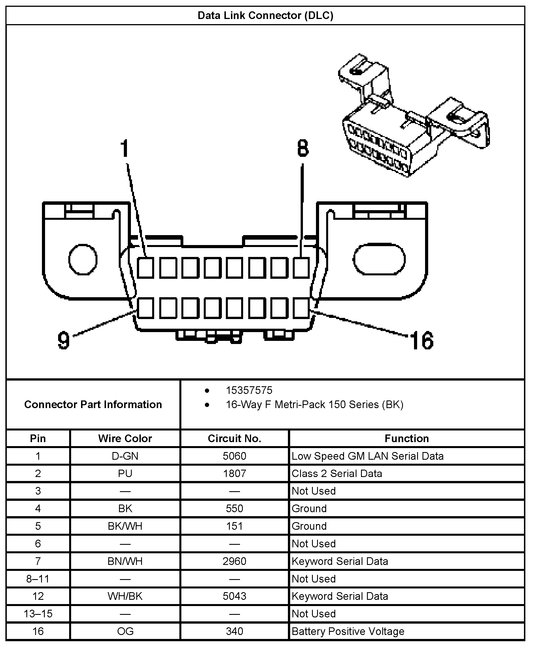 Data Link Connector (DLC)

1
8
9
16

Connector Part Information
• 15357575
• 16-Way F Metri-Pack 150 Series (BK)

| Pin | Wire Color | Circuit No. | Function |
|---|---|---|---|
| 1 | D-GN | 5060 | Low Speed GM LAN Serial Data |
| 2 | PU | 1807 | Class 2 Serial Data |
| 3 | — | — | Not Used |
| 4 | BK | 550 | Ground |
| 5 | BK/WH | 151 | Ground |
| 6 | — | — | Not Used |
| 7 | BN/WH | 2960 | Keyword Serial Data |
| 8–11 | — | — | Not Used |
| 12 | WH/BK | 5043 | Keyword Serial Data |
| 13–15 | — | — | Not Used |
| 16 | OG | 340 | Battery Positive Voltage |