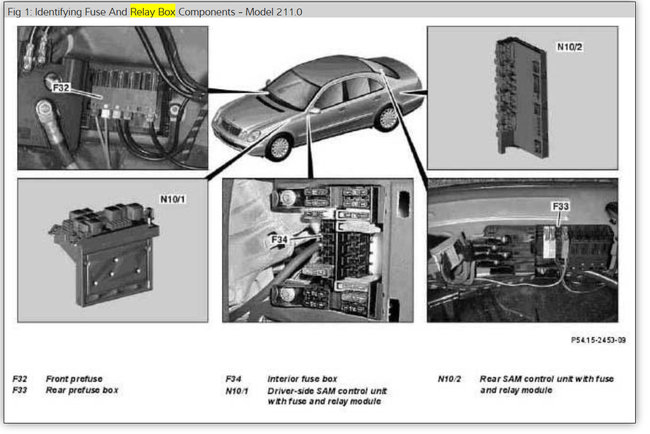 Fig 1: Identifying Fuse And Relay Box Components - Model 211.0

F32

N10/2

N10/1

F34

F33

P54.15-2453-09

F32 Front prefuse
F33 Rear prefuse box

F34 Interior fuse box
N10/1 Driver-side SAM control unit with fuse and relay module

N10/2 Rear SAM control unit with fuse and relay module