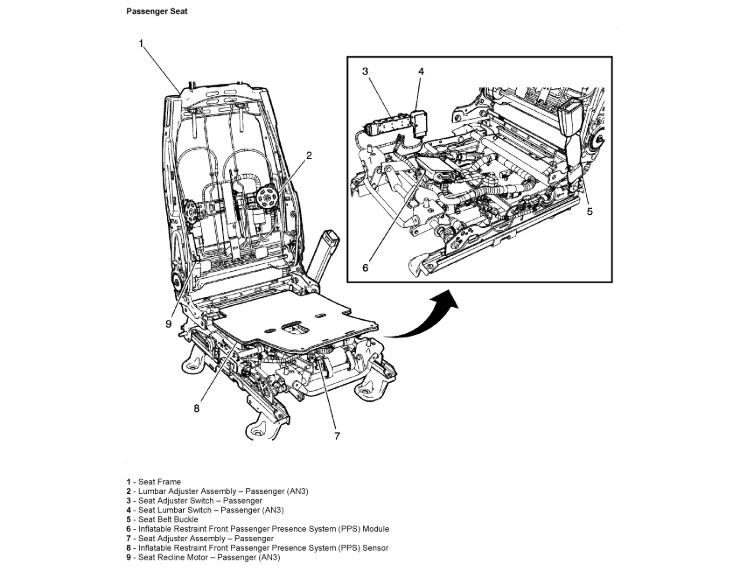 Passenger Seat

1

2

9

8

7

3

4

5

6

1 - Seat Frame
2 - Lumbar Adjuster Assembly – Passenger (AN3)
3 - Seat Adjuster Switch – Passenger
4 - Seat Lumbar Switch – Passenger (AN3)
5 - Seat Belt Buckle
6 - Inflatable Restraint Front Passenger Presence System (PPS) Module
7 - Seat Adjuster Assembly – Passenger
8 - Inflatable Restraint Front Passenger Presence System (PPS) Sensor
9 - Seat Recline Motor – Passenger (AN3)