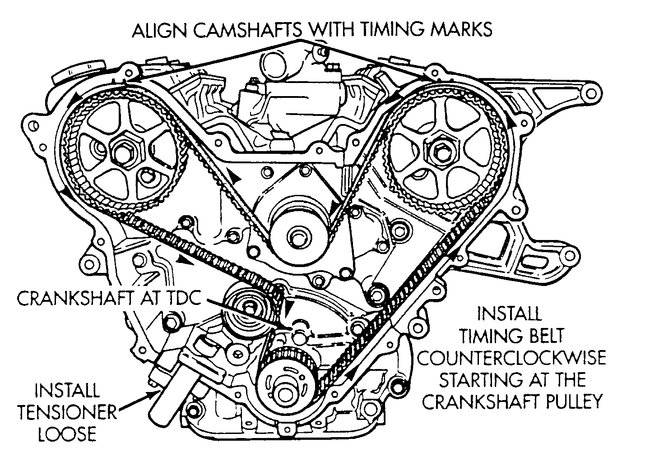 ALIGN CAMSHAFTS WITH TIMING MARKS

CRANKSHAFT AT TDC

INSTALL TIMING BELT COUNTERCLOCKWISE STARTING AT THE CRANKSHAFT PULLEY

INSTALL TENSIONER LOOSE