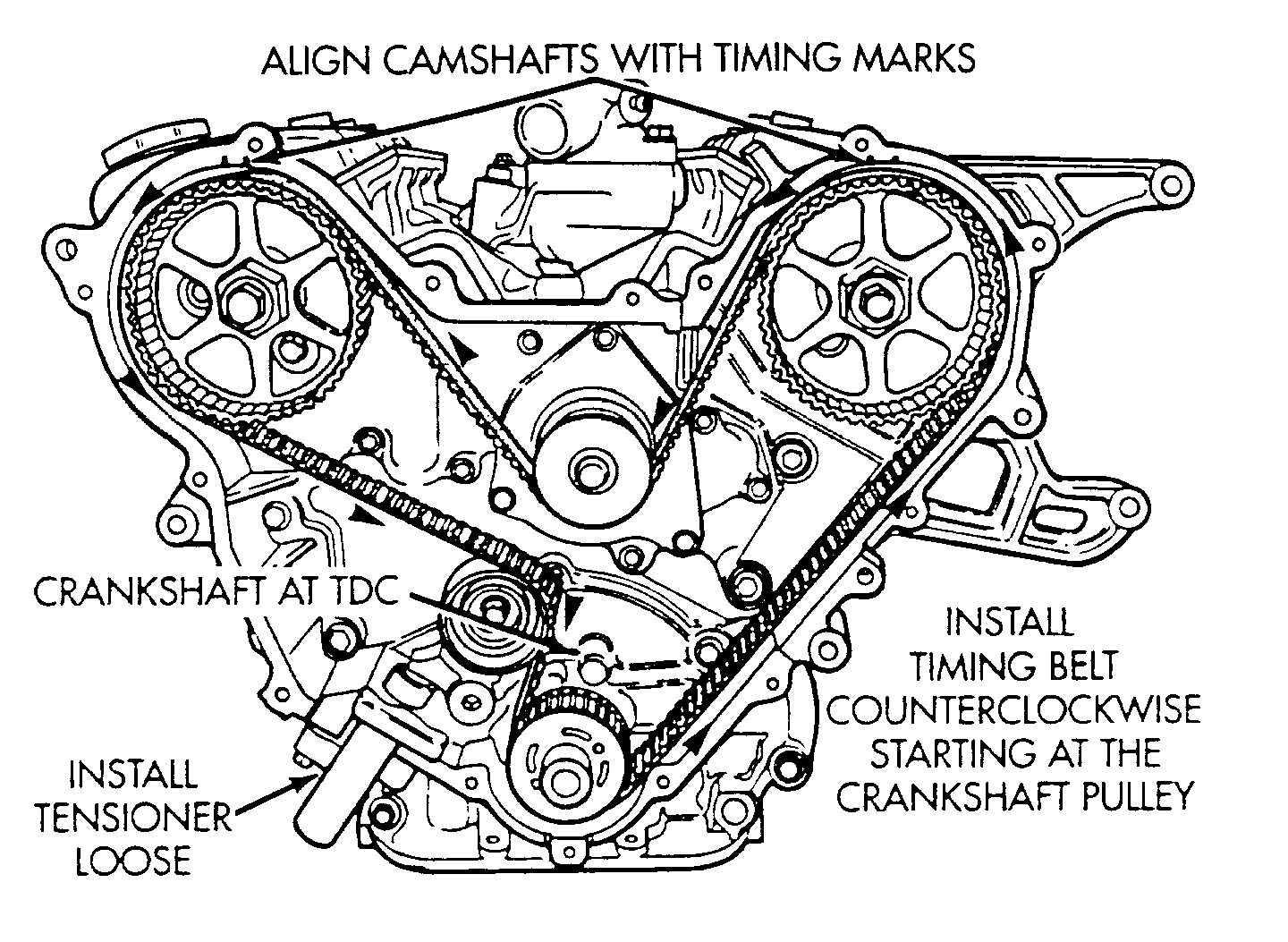 ALIGN CAMSHAFTS WITH TIMING MARKS

CRANKSHAFT AT TDC

INSTALL TIMING BELT COUNTERCLOCKWISE STARTING AT THE CRANKSHAFT PULLEY

INSTALL TENSIONER LOOSE