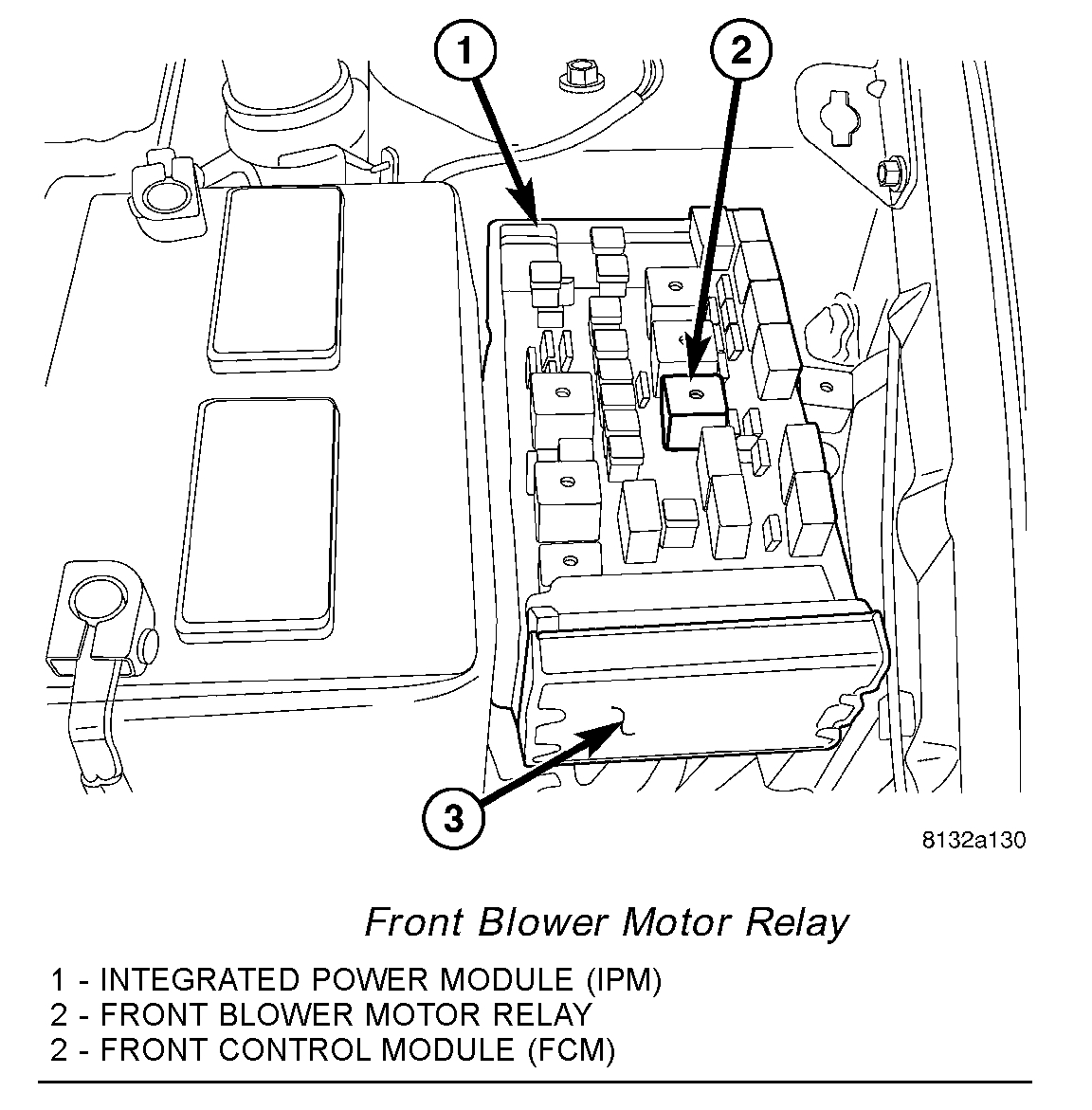 1
2
3
8132a130

Front Blower Motor Relay

1 - INTEGRATED POWER MODULE (IPM)
2 - FRONT BLOWER MOTOR RELAY
2 - FRONT CONTROL MODULE (FCM)