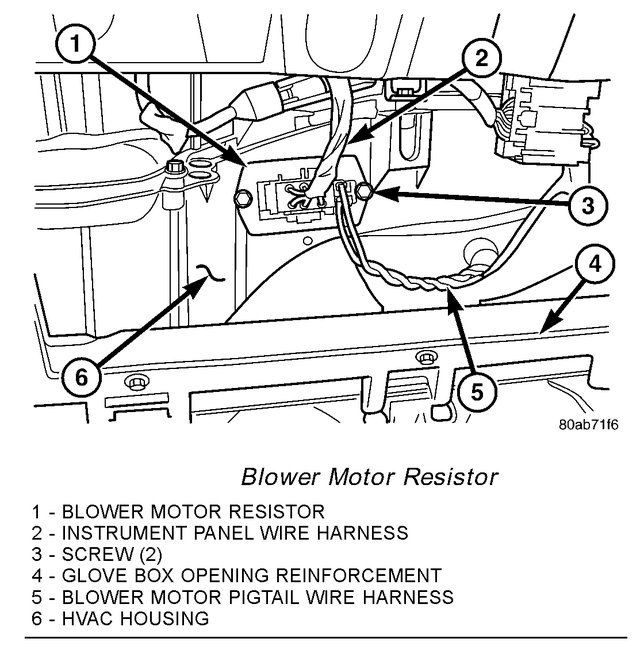 1

2

3

4

5

6

80ab71f6

Blower Motor Resistor

1 - BLOWER MOTOR RESISTOR
2 - INSTRUMENT PANEL WIRE HARNESS
3 - SCREW (2)
4 - GLOVE BOX OPENING REINFORCEMENT
5 - BLOWER MOTOR PIGTAIL WIRE HARNESS
6 - HVAC HOUSING