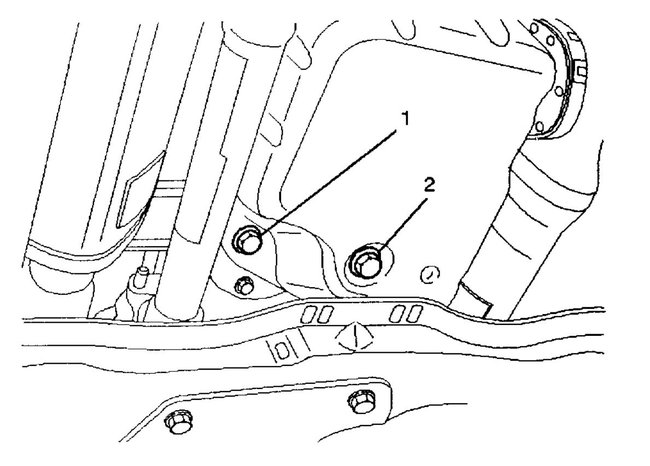 1
2