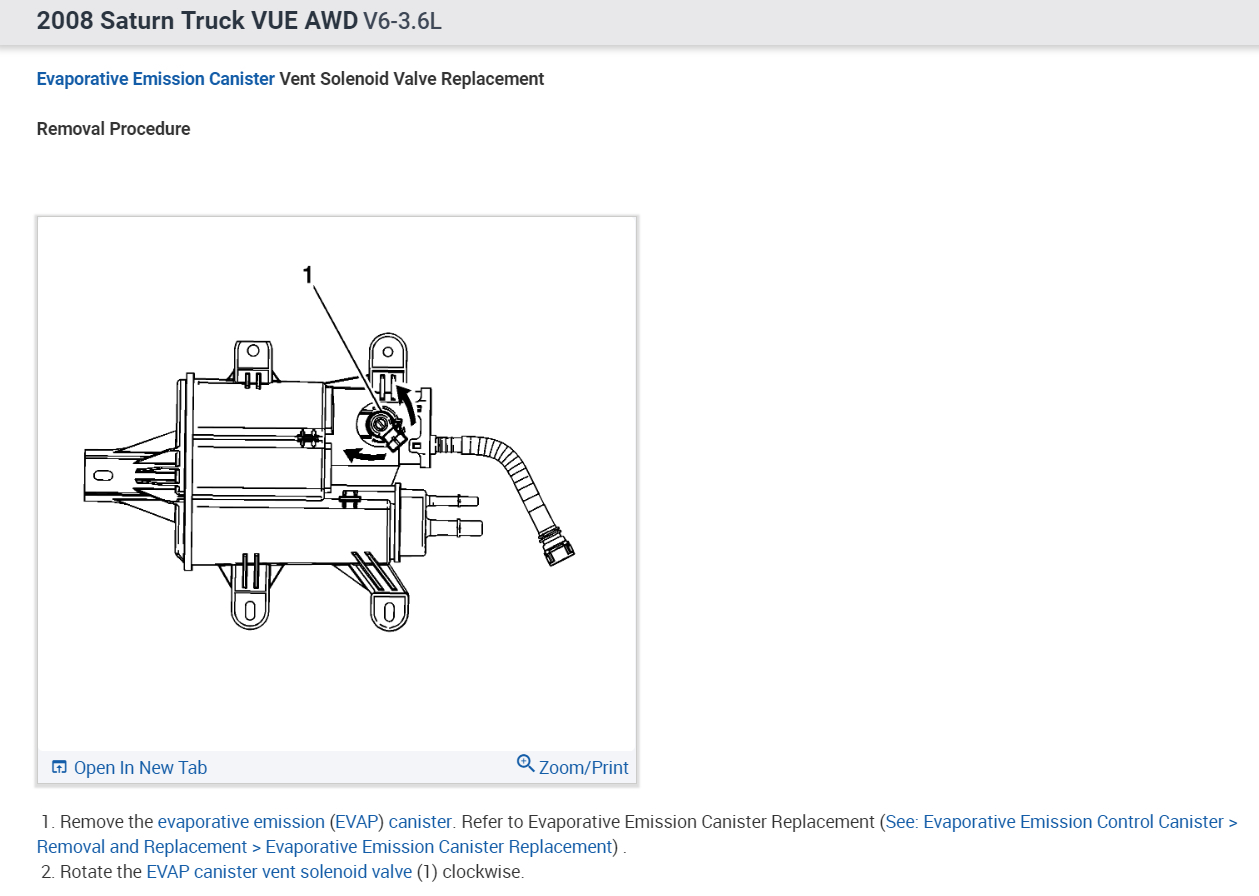 2008 Saturn Truck VUE AWD V6-3.6L

Evaporative Emission Canister Vent Solenoid Valve Replacement

Removal Procedure

1

Open In New Tab

Zoom/Print

1. Remove the evaporative emission (EVAP) canister. Refer to Evaporative Emission Canister Replacement (See: Evaporative Emission Control Canister > Removal and Replacement > Evaporative Emission Canister Replacement) .

2. Rotate the EVAP canister vent solenoid valve (1) clockwise.