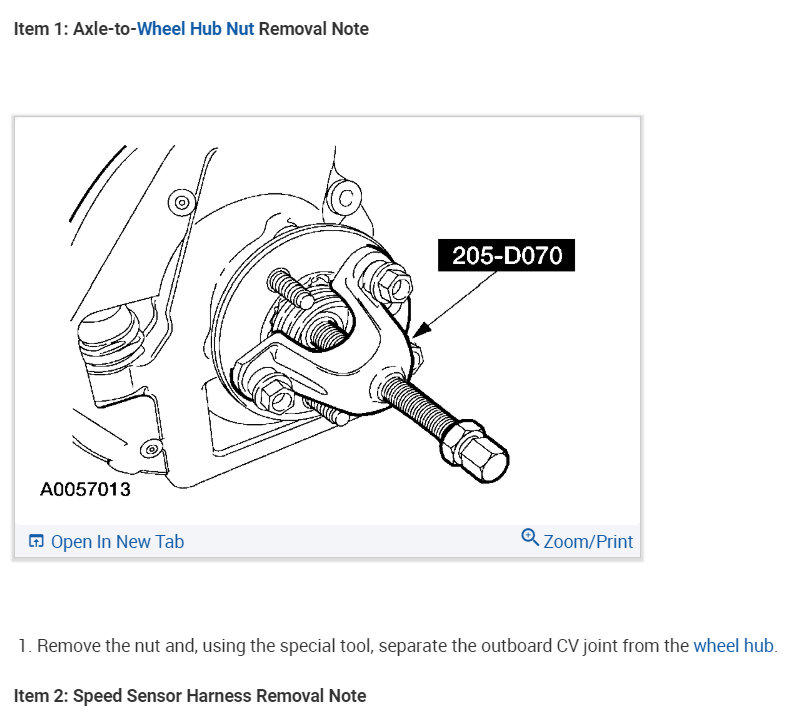 Item 1: Axle-to-Wheel Hub Nut Removal Note

205-D070

A0057013

Open In New Tab

Zoom/Print

1. Remove the nut and, using the special tool, separate the outboard CV joint from the wheel hub.

Item 2: Speed Sensor Harness Removal Note