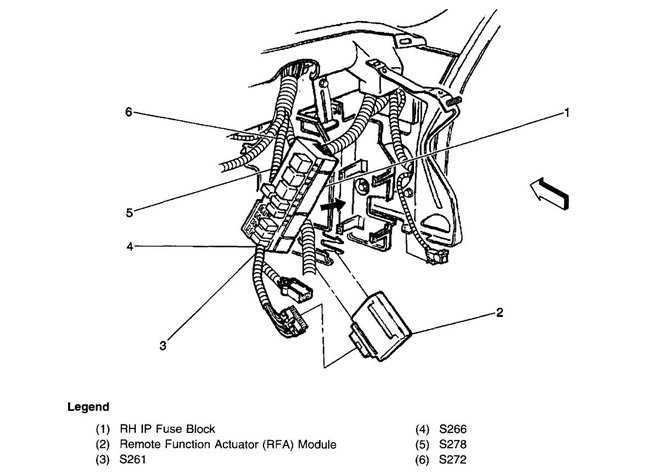 6

1

5

4

2

3

Legend

(1) RH IP Fuse Block
(2) Remote Function Actuator (RFA) Module
(3) S261

(4) S266
(5) S278
(6) S272