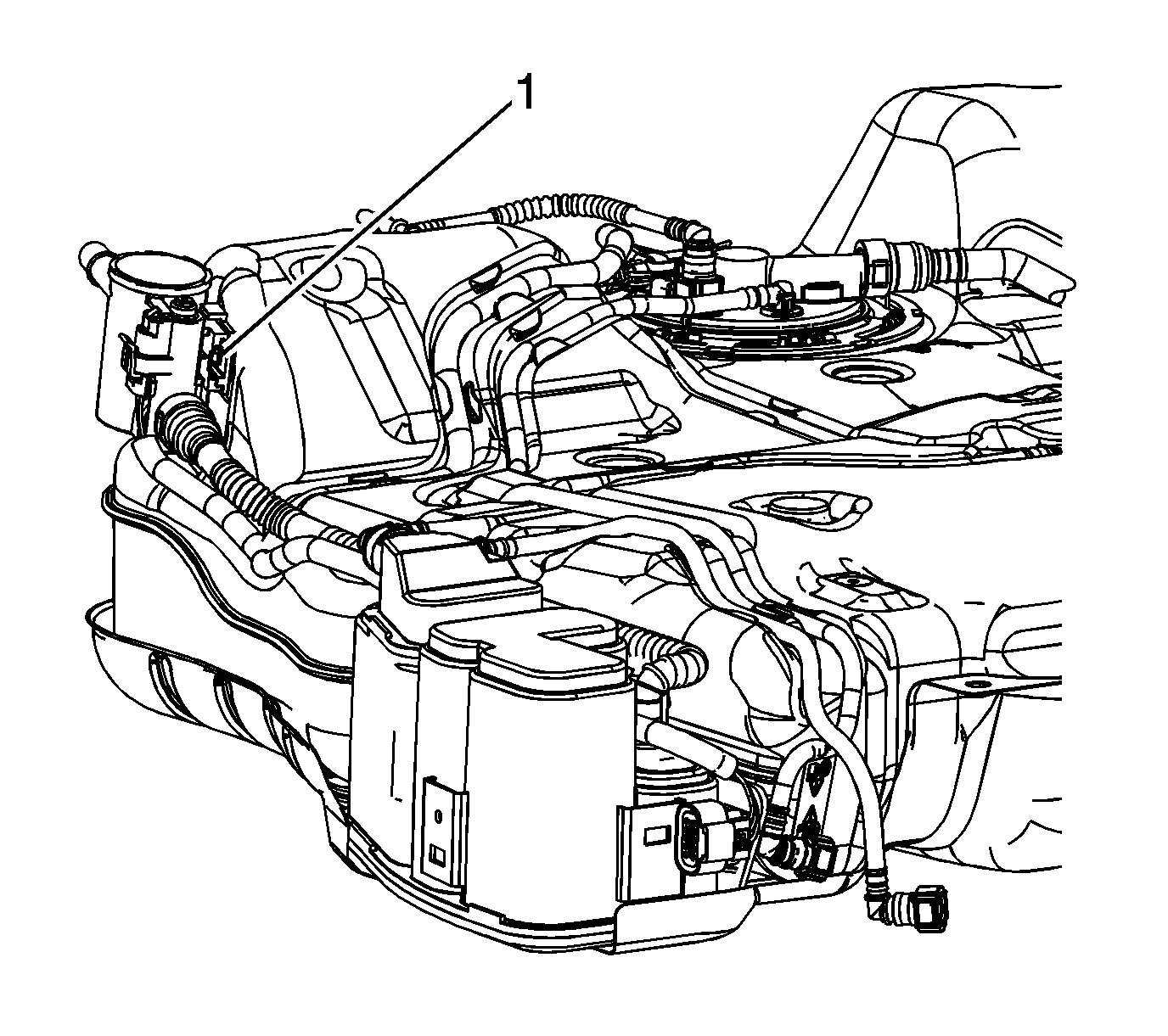 1