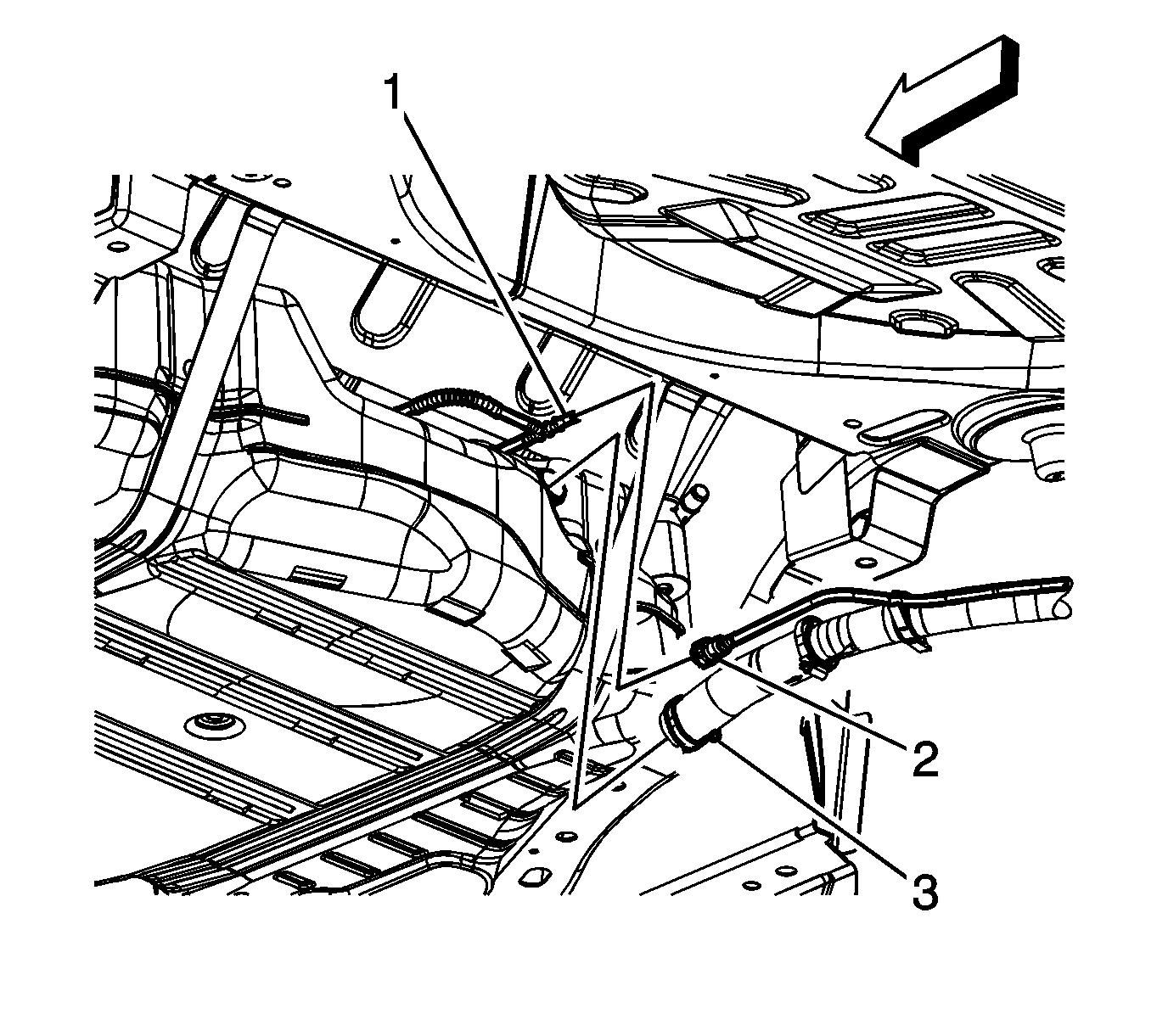 1
2
3