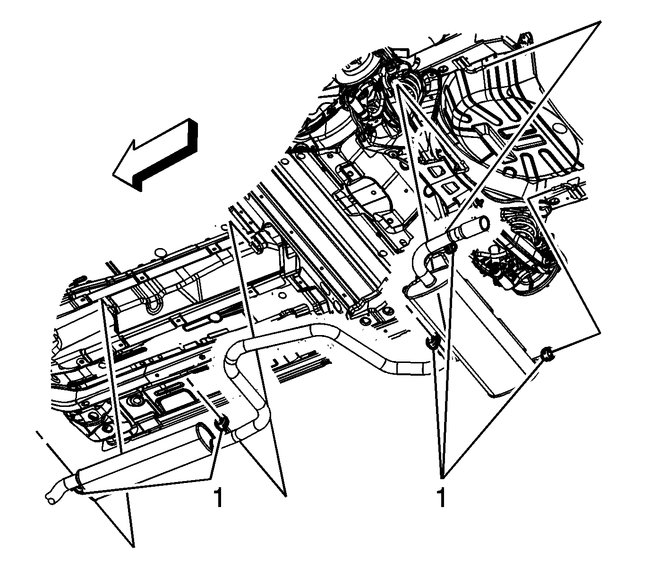 1

1