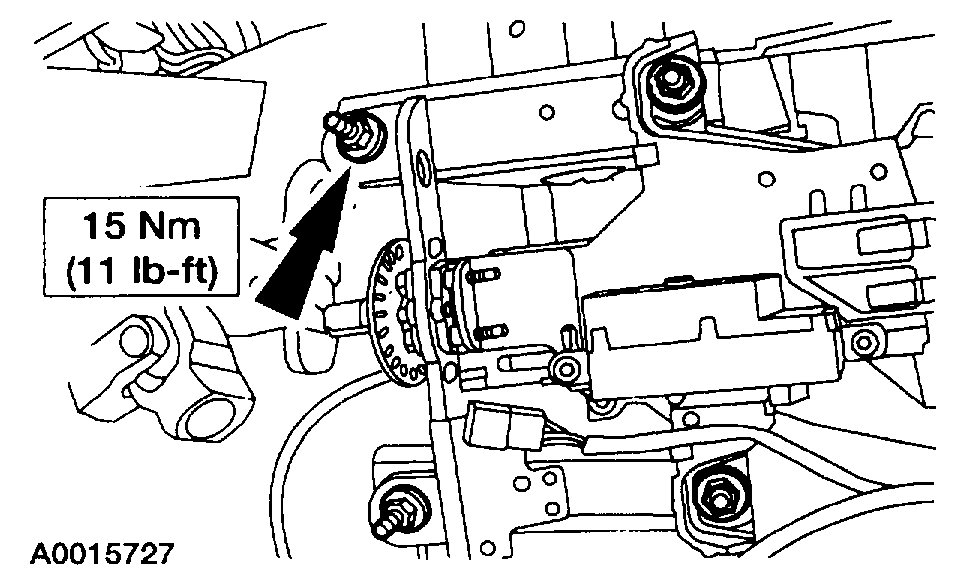 15 Nm
(11 lb-ft)

A0015727