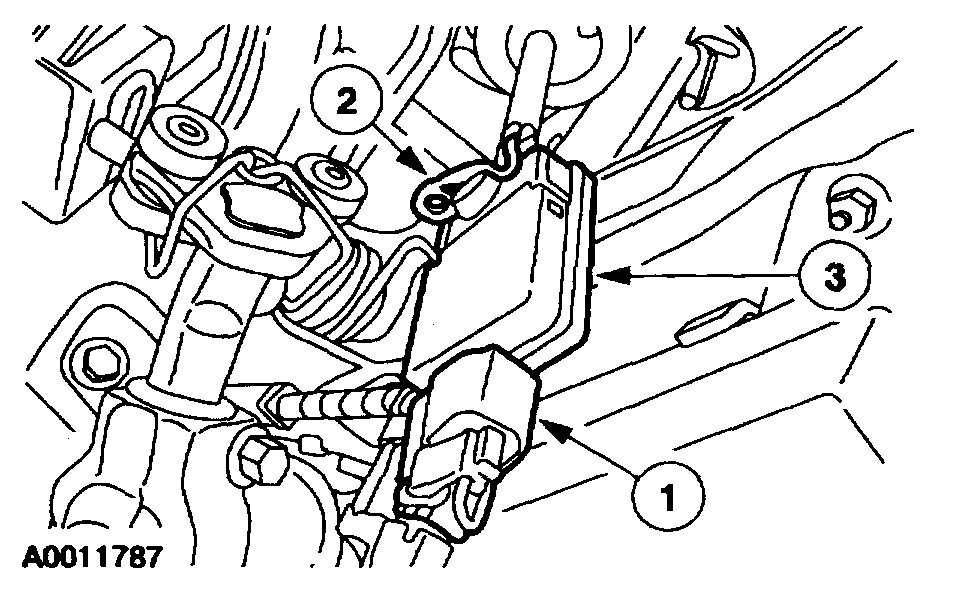 2
3
1
A0011787