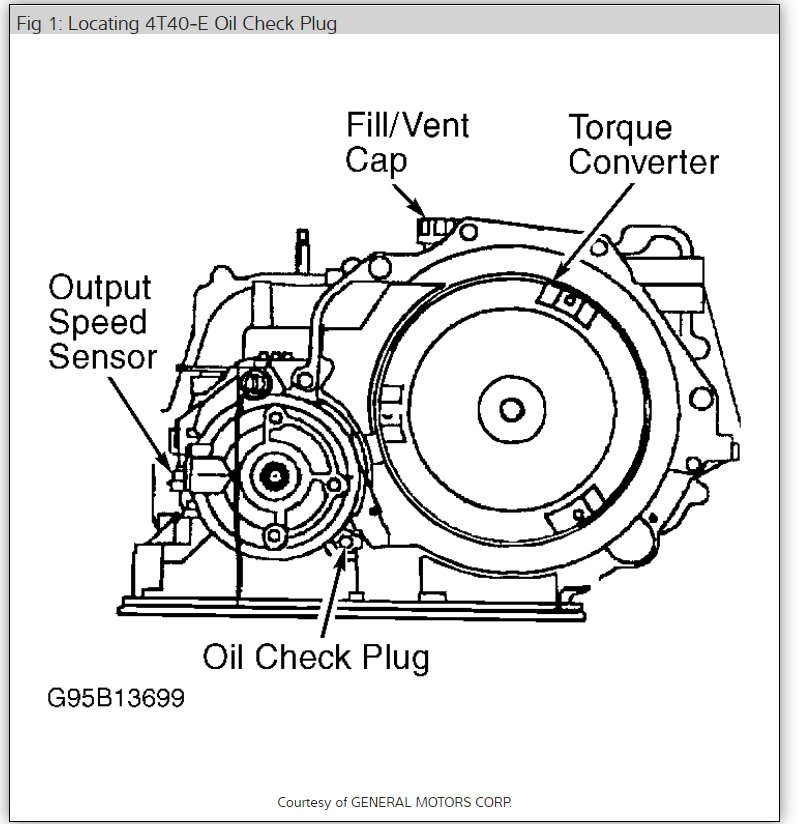 Fig 1: Locating 4T40-E Oil Check Plug

Fill/Vent Cap

Torque Converter

Output Speed Sensor

Oil Check Plug

G95B13699

Courtesy of GENERAL MOTORS CORP.