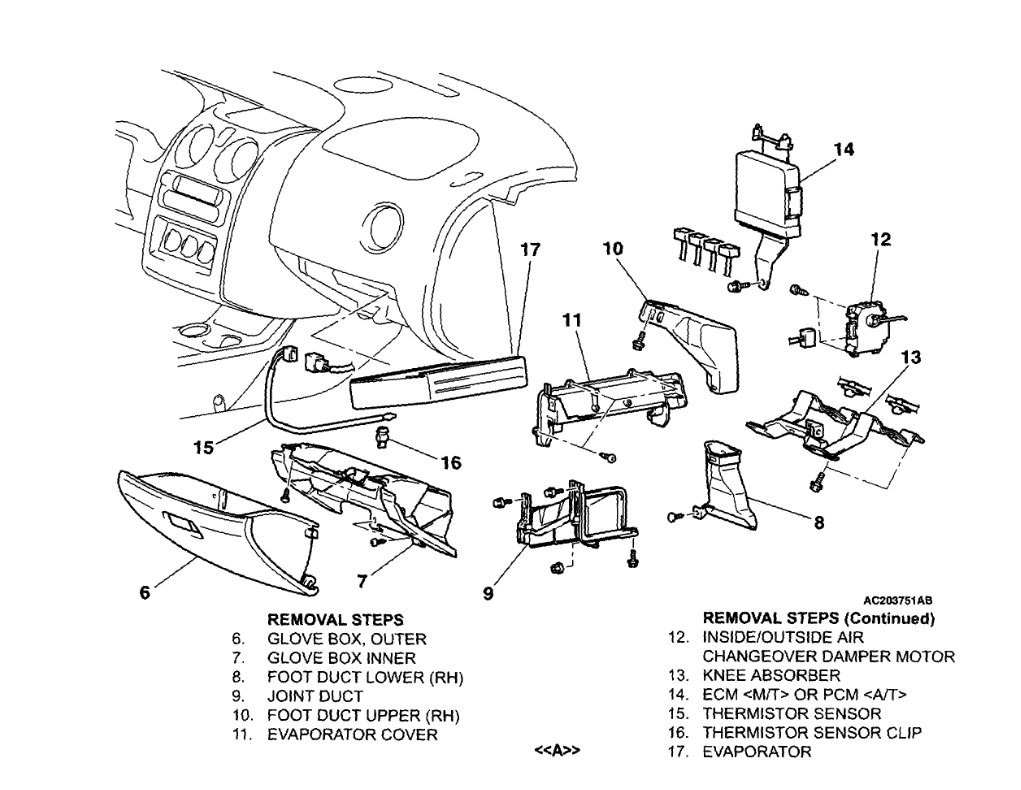 14
12
17
10
11
13
15
16
8
6
7
9
AC203751AB

REMOVAL STEPS
6. GLOVE BOX, OUTER
7. GLOVE BOX INNER
8. FOOT DUCT LOWER (RH)
9. JOINT DUCT
10. FOOT DUCT UPPER (RH)
11. EVAPORATOR COVER

<<A>>

REMOVAL STEPS (Continued)
12. INSIDE/OUTSIDE AIR CHANGEOVER DAMPER MOTOR
13. KNEE ABSORBER
14. ECM <M/T> OR PCM <A/T>
15. THERMISTOR SENSOR
16. THERMISTOR SENSOR CLIP
17. EVAPORATOR