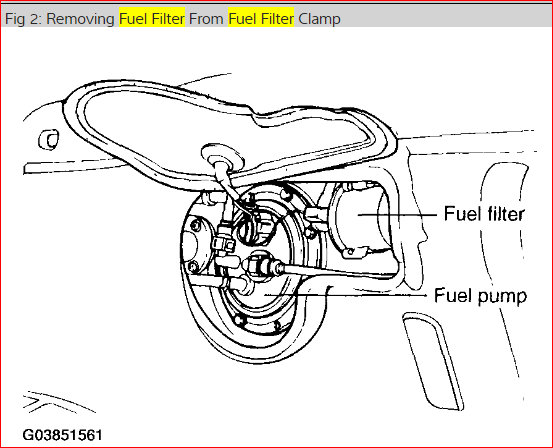 Fig 2: Removing Fuel Filter From Fuel Filter Clamp

Fuel filter

Fuel pump

G03851561