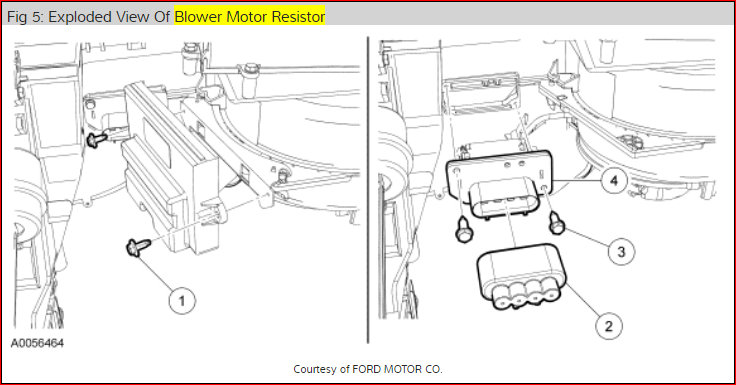 Fig 5: Exploded View Of Blower Motor Resistor

1

4

3

2

A0056464

Courtesy of FORD MOTOR CO.