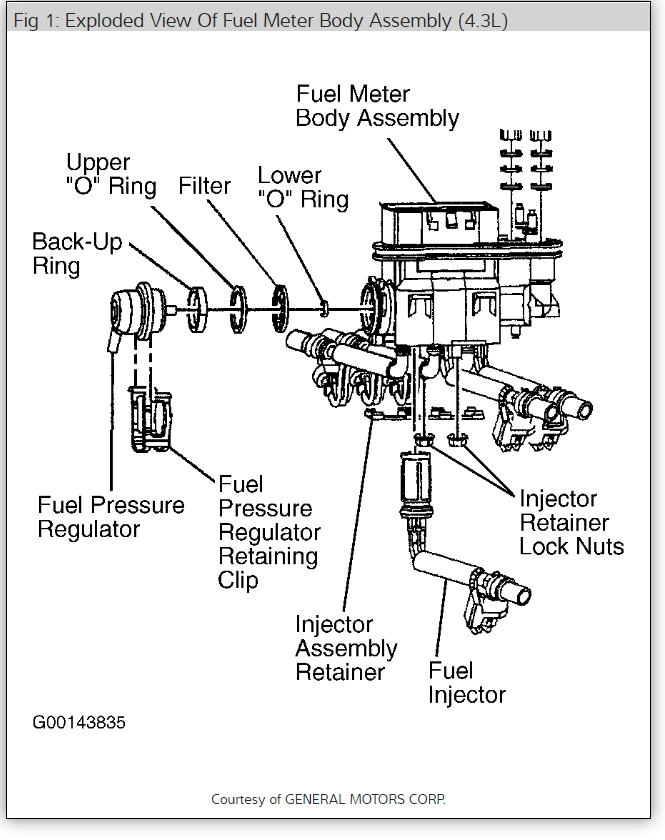 Fig 1: Exploded View Of Fuel Meter Body Assembly (4.3L)

Fuel Meter Body Assembly

Upper "O" Ring

Filter

Lower "O" Ring

Back-Up Ring

Fuel Pressure Regulator

Fuel Pressure Regulator Retaining Clip

Injector Retainer Lock Nuts

Injector Assembly Retainer

Fuel Injector

G00143835

Courtesy of GENERAL MOTORS CORP.