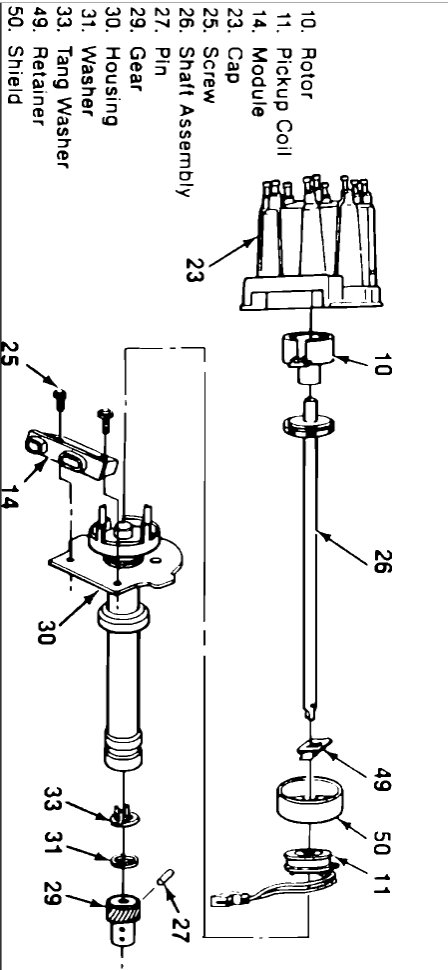 10. Rotor
11. Pickup Coil
14. Module
23. Cap
25. Screw
26. Shaft Assembly
27. Pin
29. Gear
30. Housing
31. Washer
33. Tang Washer
49. Retainer
50. Shield

23
10
26
49
50
11
25
14
30
33
31
29
27