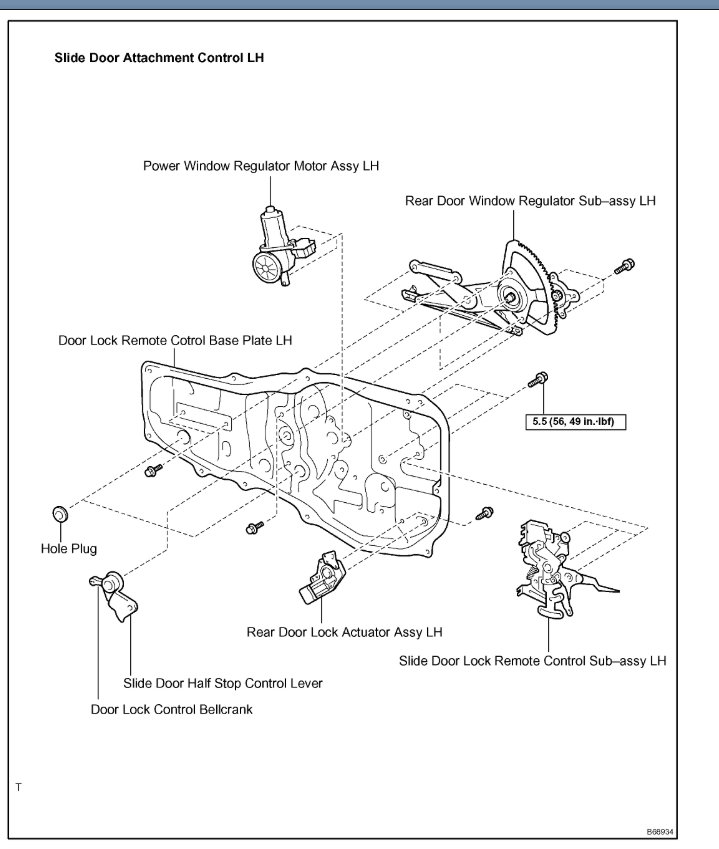 Slide Door Attachment Control LH

Power Window Regulator Motor Assy LH

Rear Door Window Regulator Sub–assy LH

Door Lock Remote Cotrol Base Plate LH

5.5 (56, 49 in.·lbf)

Hole Plug

Rear Door Lock Actuator Assy LH

Slide Door Lock Remote Control Sub–assy LH

Slide Door Half Stop Control Lever

Door Lock Control Bellcrank

T

B68934