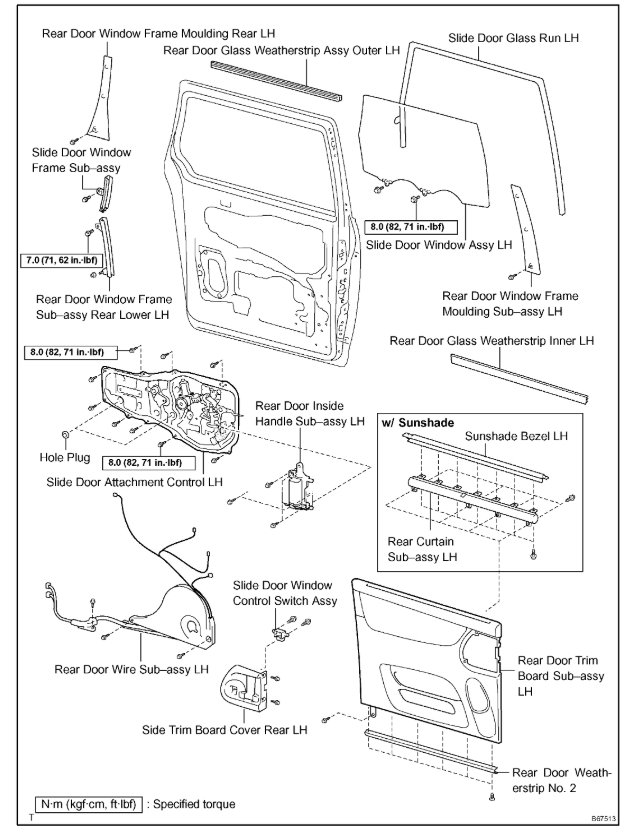 Rear Door Window Frame Moulding Rear LH

Rear Door Glass Weatherstrip Assy Outer LH

Slide Door Glass Run LH

Slide Door Window Frame Sub–assy

8.0 (82, 71 in.·lbf)

Slide Door Window Assy LH

7.0 (71, 62 in.·lbf)

Rear Door Window Frame Sub–assy Rear Lower LH

Rear Door Window Frame Moulding Sub–assy LH

Rear Door Glass Weatherstrip Inner LH

8.0 (82, 71 in.·lbf)

Rear Door Inside Handle Sub–assy LH

w/ Sunshade

Sunshade Bezel LH

Hole Plug

8.0 (82, 71 in.·lbf)

Slide Door Attachment Control LH

Rear Curtain Sub–assy LH

Slide Door Window Control Switch Assy

Rear Door Wire Sub–assy LH

Rear Door Trim Board Sub–assy LH

Side Trim Board Cover Rear LH

Rear Door Weatherstrip No. 2

N·m (kgf·cm, ft·lbf) : Specified torque

T

B67513