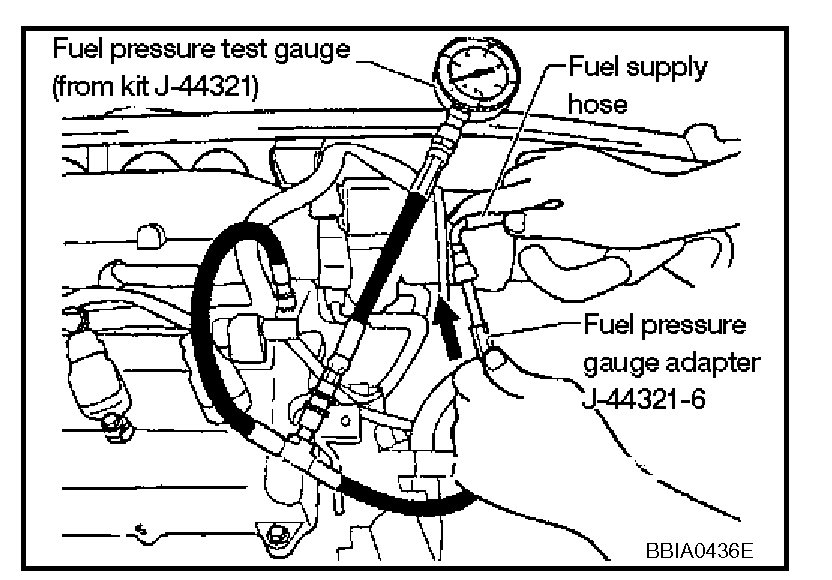 Fuel pressure test gauge (from kit J-44321)

Fuel supply hose

Fuel pressure gauge adapter J-44321-6

BBIA0436E