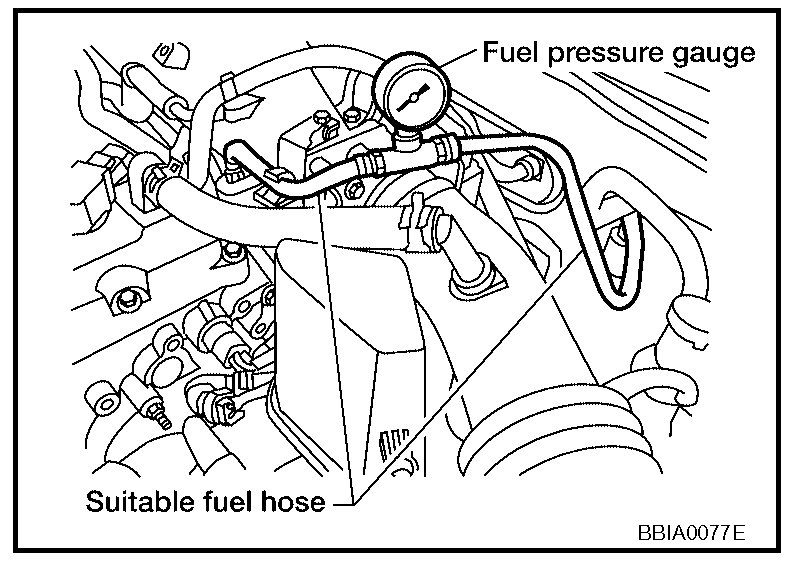 Fuel pressure gauge

Suitable fuel hose

BBIA0077E